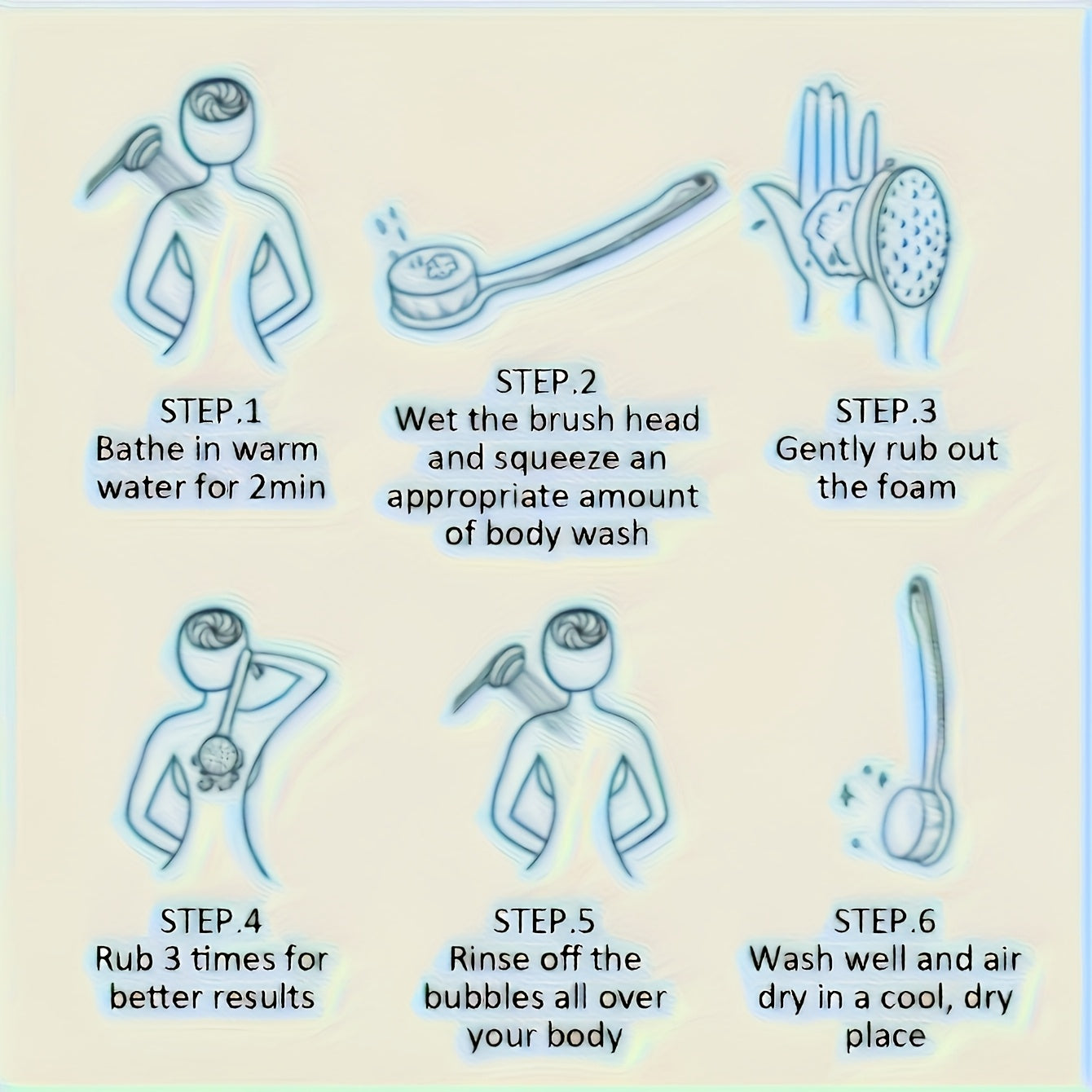 STEP.1
Bathe in warm water for 2min

STEP.2
Wet the brush head and squeeze an appropriate amount of body wash

STEP.3
Gently rub out the foam

STEP.4
Rub 3 times for better results

STEP.5
Rinse off the bubbles all over your body

STEP.6
Wash well and air dry in a cool, dry place